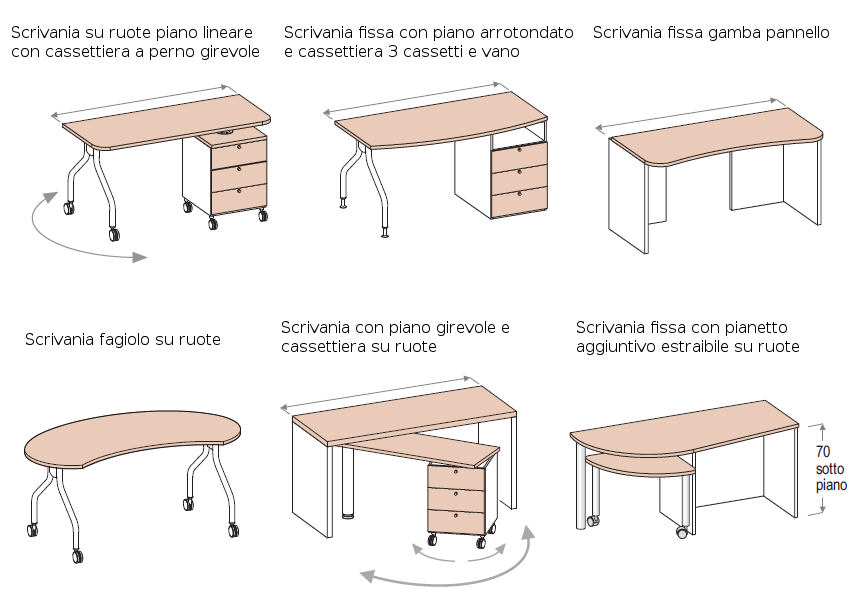 Scrivania su ruote piano lineare con cassettiera a perno girevole

Scrivania fissa con piano arrotondato e cassettiera 3 cassetti e vano

Scrivania fissa gamba pannello

Scrivania fagiolo su ruote

Scrivania con piano girevole e cassettiera su ruote

Scrivania fissa con pianetto aggiuntivo estraibile su ruote

70 sotto piano